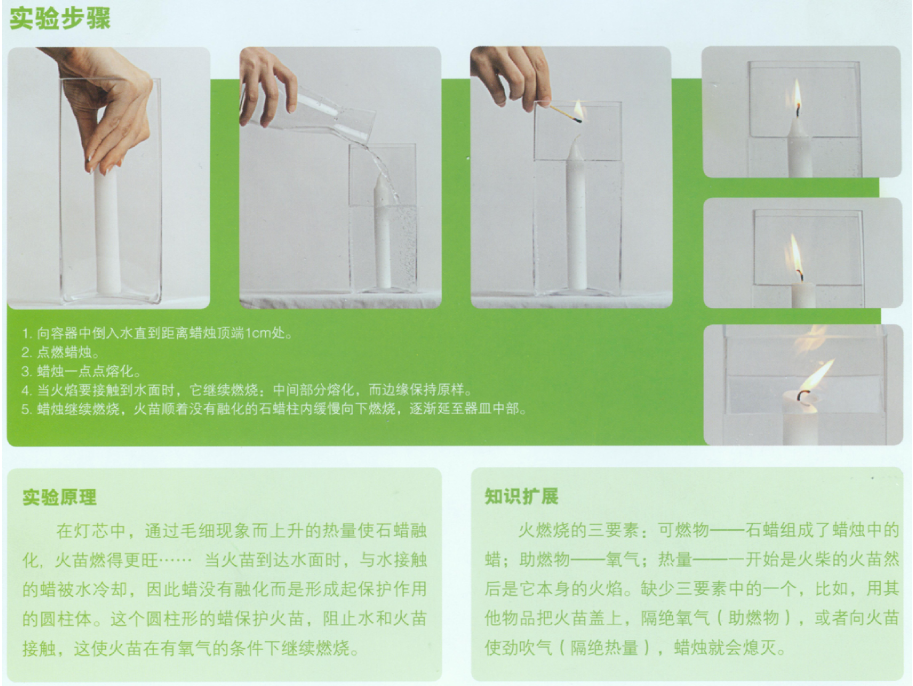 实验步骤

1. 向容器中倒入水直到距离蜡烛顶端1cm处。
2. 点燃蜡烛。
3. 蜡烛一点点熔化。
4. 当火焰要接触到水面时，它继续燃烧；中间部分熔化，而边缘保持原样。
5. 蜡烛继续燃烧，火苗顺着没有融化的石蜡柱内缓慢向下燃烧，逐渐延至器皿中部。

实验原理

在灯芯中，通过毛细现象而上升的热量使石蜡融化，火苗燃得更旺…… 当火苗到达水面时，与水接触的蜡被水冷却，因此蜡没有融化而是形成起保护作用的圆柱体。这个圆柱形的蜡保护火苗，阻止水和火苗接触，这使火苗在有氧气的条件下继续燃烧。

知识扩展

火燃烧的三要素：可燃物——石蜡组成了蜡烛中的蜡；助燃物——氧气；热量——一开始是火柴的火苗然后是它本身的火焰。缺少三要素中的一个，比如，用其他物品把火苗盖上，隔绝氧气（助燃物），或者向火苗使劲吹气（隔绝热量），蜡烛就会熄灭。